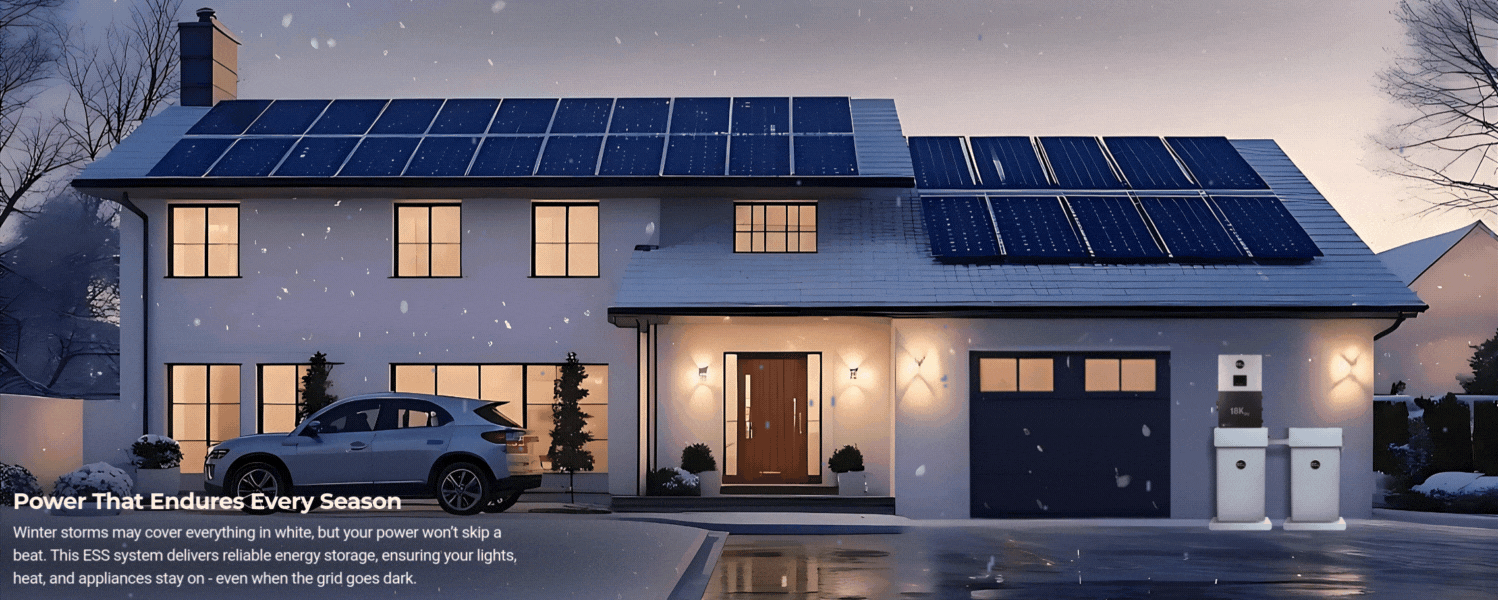 18K

Power That Endures Every Season

Winter storms may cover everything in white, but your power won't skip a beat. This ESS system delivers reliable energy storage, ensuring your lights, heat, and appliances stay on - even when the grid goes dark.