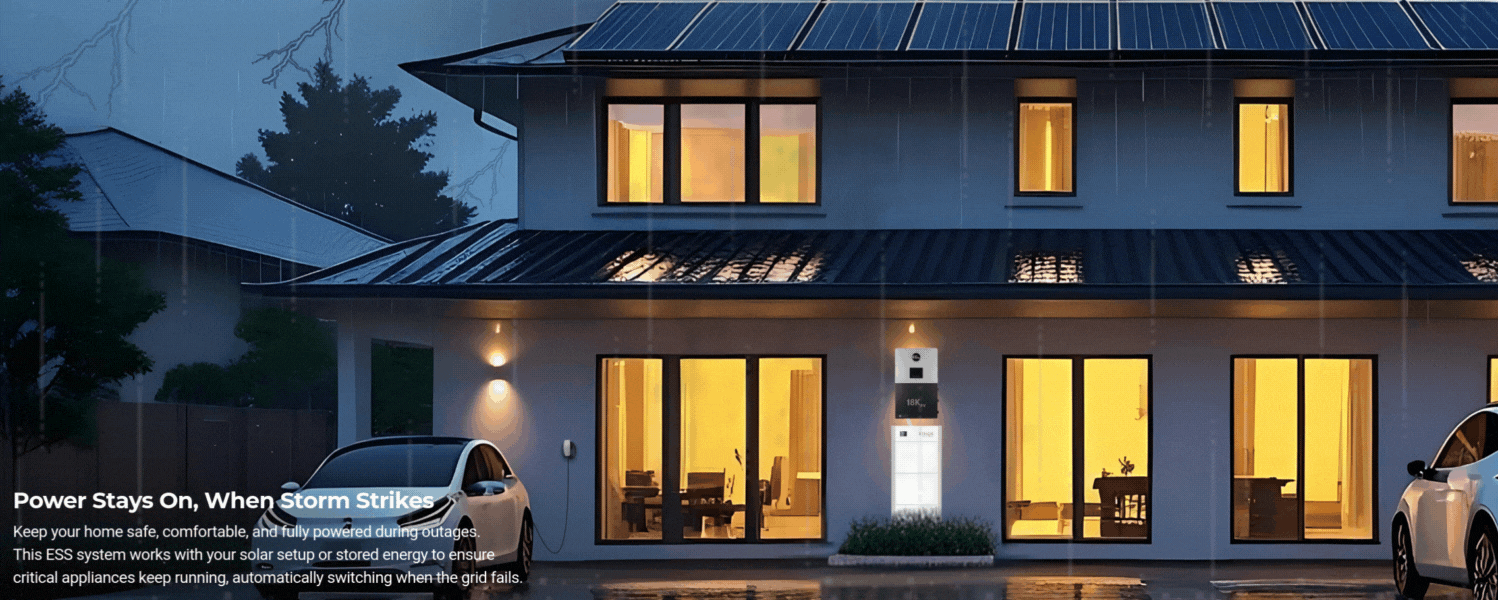 18K

Power Stays On, When Storm Strikes

Keep your home safe, comfortable, and fully powered during outages. This ESS system works with your solar setup or stored energy to ensure critical appliances keep running, automatically switching when the grid fails.