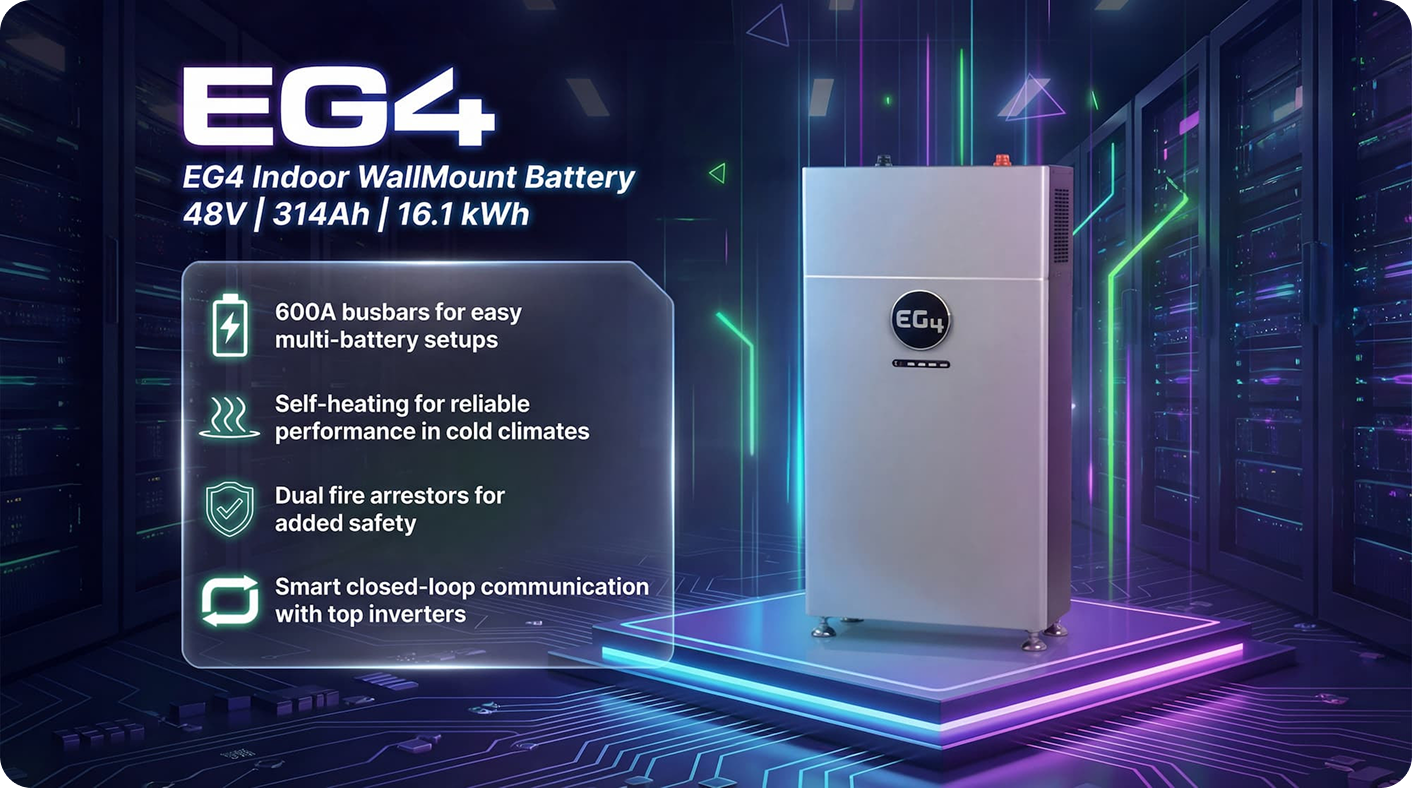 EG4

EG4 Indoor WallMount Battery
48V | 314Ah | 16.1 kWh

600A busbars for easy multi-battery setups

Self-heating for reliable performance in cold climates

Dual fire arrestors for added safety

Smart closed-loop communication with top inverters

EG4